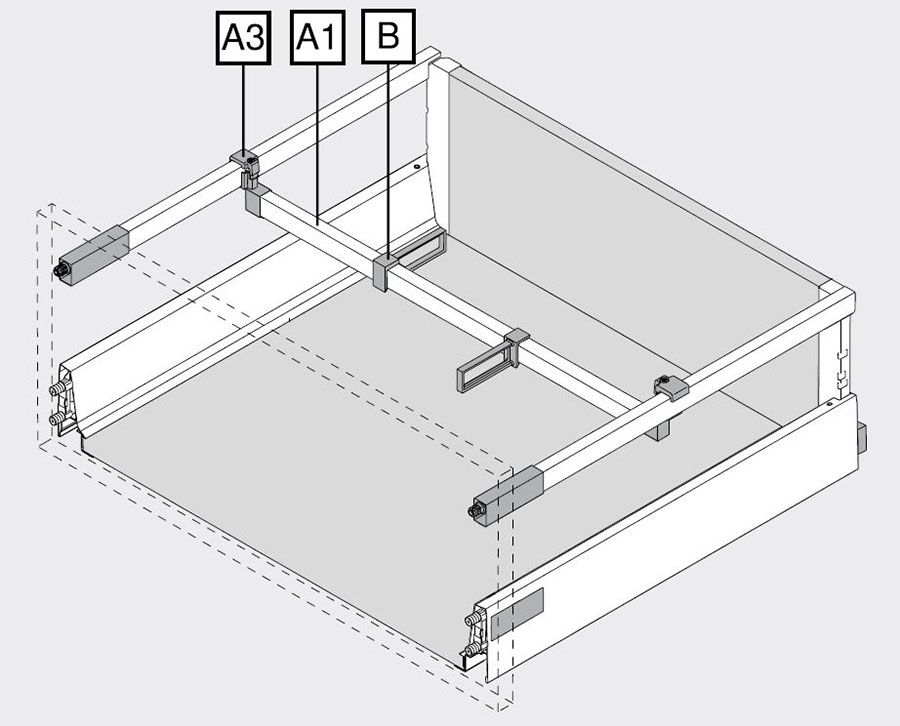 A3 A1 B