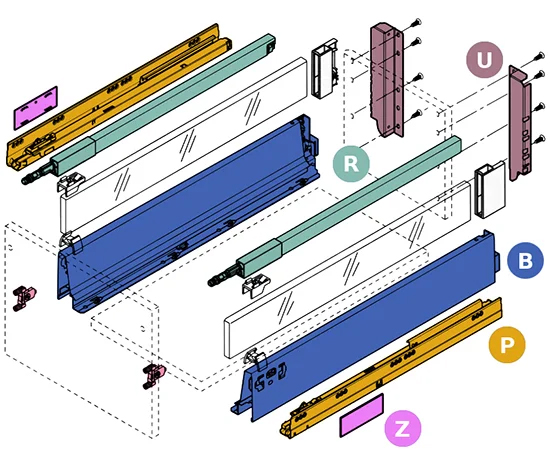 U
R
B
P
Z